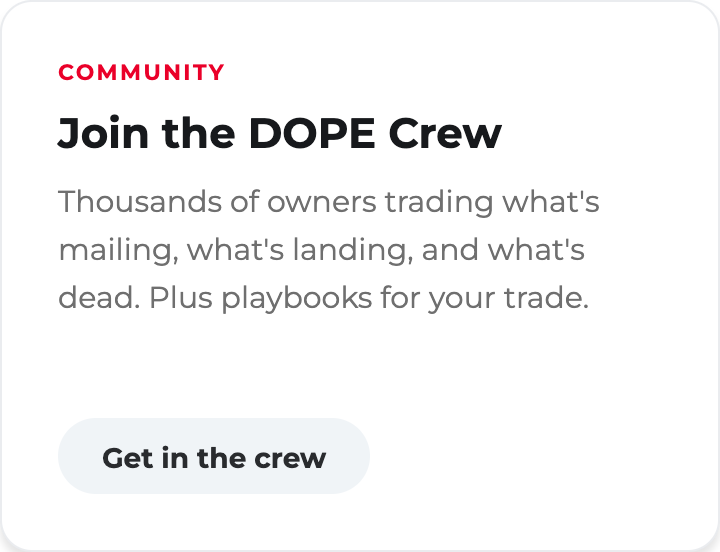 COMMUNITY

Join the DOPE Crew

Thousands of owners trading what's mailing, what's landing, and what's dead. Plus playbooks for your trade.

Get in the crew