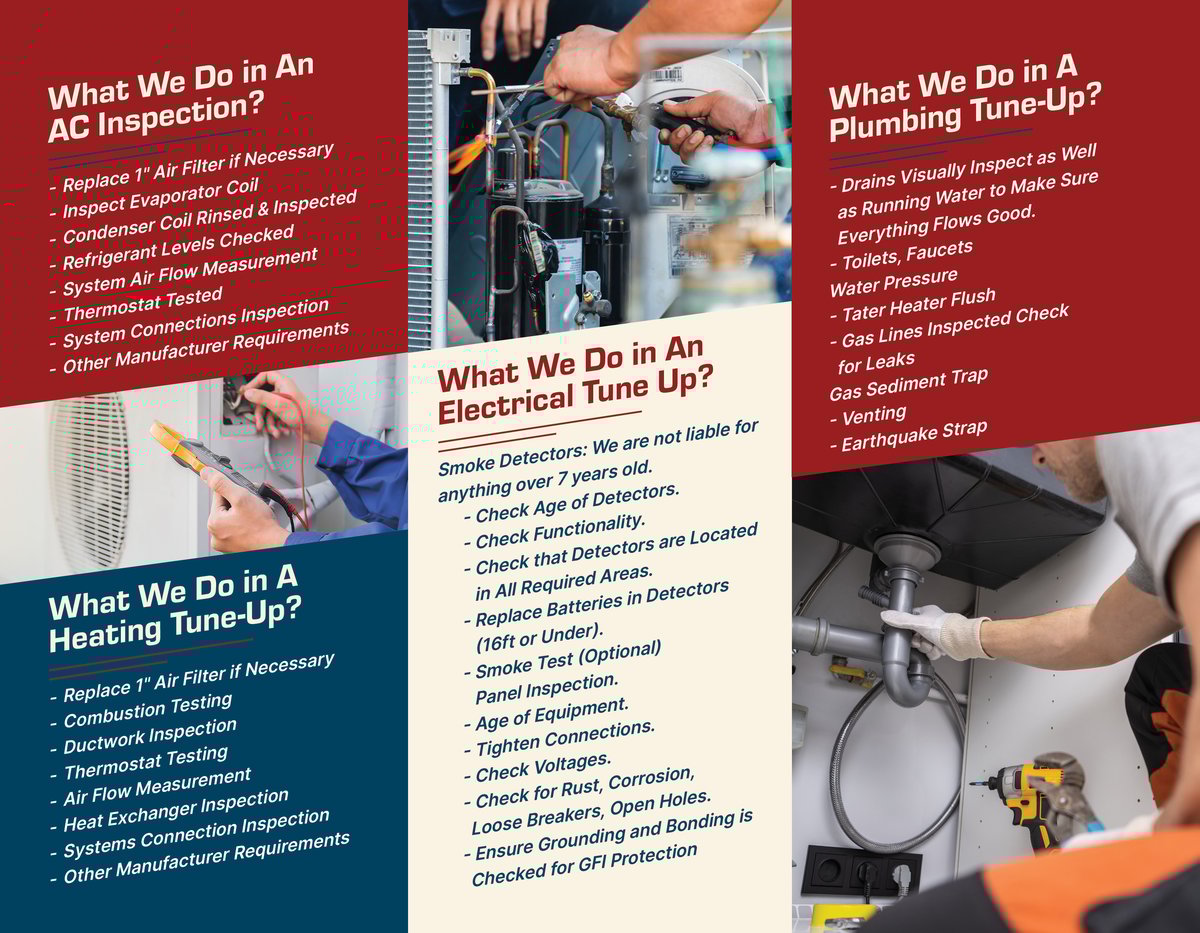 What We Do in An AC Inspection?

- Replace 1" Air Filter if Necessary
- Inspect Evaporator Coil
- Condenser Coil Rinsed & Inspected
- Refrigerant Levels Checked
- System Air Flow Measurement
- Thermostat Tested
- System Connections Inspection
- Other Manufacturer Requirements

What We Do in A Heating Tune-Up?

- Replace 1" Air Filter if Necessary
- Combustion Testing
- Ductwork Inspection
- Thermostat Testing
- Air Flow Measurement
- Heat Exchanger Inspection
- Systems Connection Inspection
- Other Manufacturer Requirements

What We Do in An Electrical Tune Up?

Smoke Detectors: We are not liable for anything over 7 years old.
- Check Age of Detectors.
- Check Functionality.
- Check that Detectors are Located in All Required Areas.
- Replace Batteries in Detectors (16ft or Under).
- Smoke Test (Optional)
Panel Inspection.
- Age of Equipment.
- Tighten Connections.
- Check Voltages.
- Check for Rust, Corrosion, Loose Breakers, Open Holes.
- Ensure Grounding and Bonding is Checked for GFI Protection

What We Do in A Plumbing Tune-Up?

- Drains Visually Inspect as Well as Running Water to Make Sure Everything Flows Good.
- Toilets, Faucets
Water Pressure
- Tater Heater Flush
- Gas Lines Inspected Check for Leaks
Gas Sediment Trap
- Venting
- Earthquake Strap